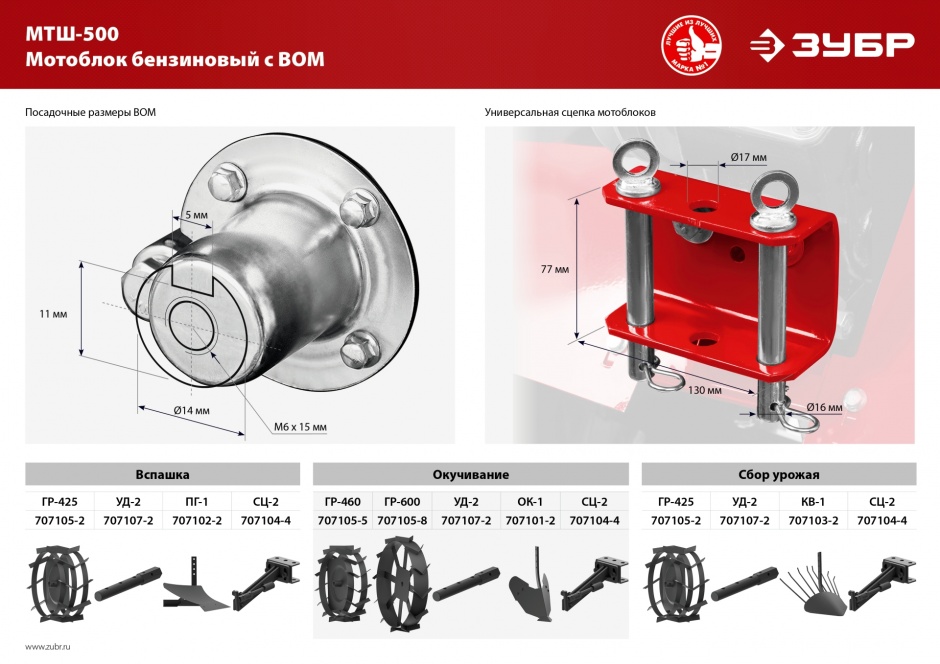 МТШ-500
Мотоблок бензиновый с ВОМ

ЛУЧШИЕ ИЗ ЛУЧШИХ МАРКА №1

ЗУБР

Посадочные размеры ВОМ

5 мм
11 мм
Ø14 мм
М6 х 15 мм

Универсальная сцепка мотоблоков

Ø17 мм
77 мм
130 мм
Ø16 мм

Вспашка

| ГР-425 | УД-2 | ПГ-1 | СЦ-2 |
|---|---|---|---|
| 707105-2 | 707107-2 | 707102-2 | 707104-4 |

Окучивание

| ГР-460 | ГР-600 | УД-2 | ОК-1 | СЦ-2 |
|---|---|---|---|---|
| 707105-5 | 707105-8 | 707107-2 | 707101-2 | 707104-4 |

Сбор урожая

| ГР-425 | УД-2 | КВ-1 | СЦ-2 |
|---|---|---|---|
| 707105-2 | 707107-2 | 707103-2 | 707104-4 |

www.zubr.ru