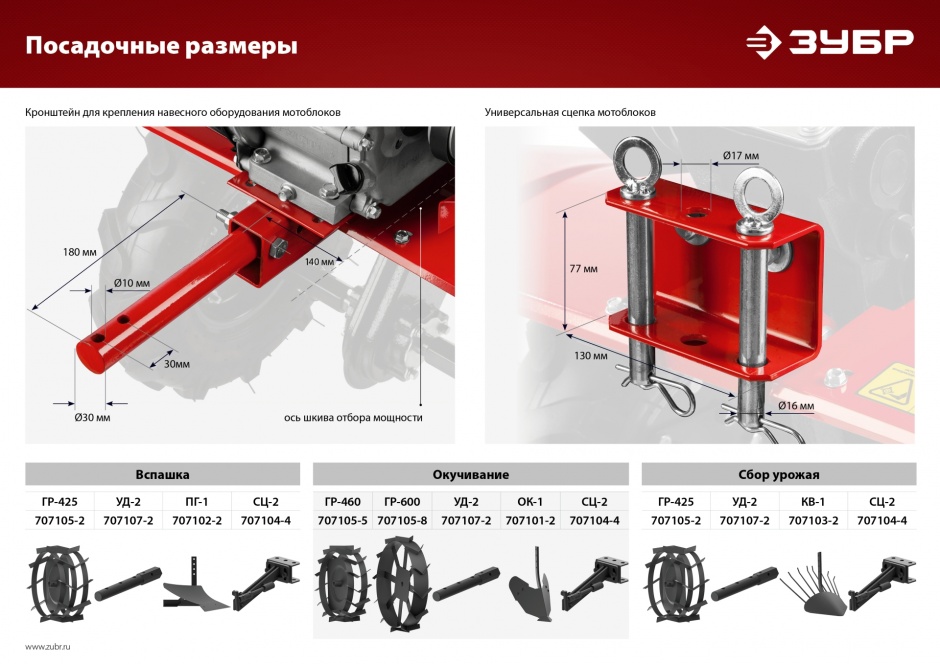 Посадочные размеры

ЗУБР

Кронштейн для крепления навесного оборудования мотоблоков

180 мм

Ø10 мм

140 мм

30мм

Ø30 мм

ось шкива отбора мощности

Универсальная сцепка мотоблоков

Ø17 мм

77 мм

130 мм

Ø16 мм

Вспашка

| ГР-425 | УД-2 | ПГ-1 | СЦ-2 |
|---|---|---|---|
| 707105-2 | 707107-2 | 707102-2 | 707104-4 |

Окучивание

| ГР-460 | ГР-600 | УД-2 | ОК-1 | СЦ-2 |
|---|---|---|---|---|
| 707105-5 | 707105-8 | 707107-2 | 707101-2 | 707104-4 |

Сбор урожая

| ГР-425 | УД-2 | КВ-1 | СЦ-2 |
|---|---|---|---|
| 707105-2 | 707107-2 | 707103-2 | 707104-4 |

www.zubr.ru