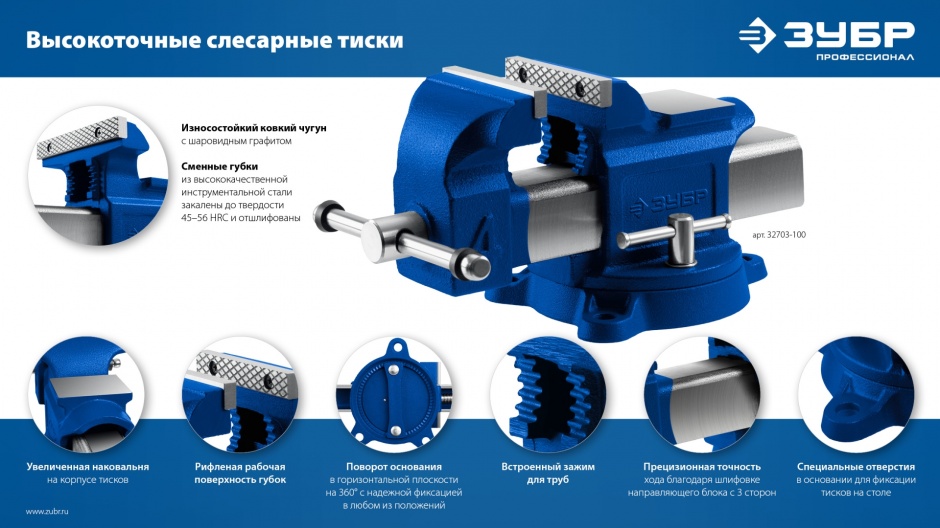 Высокоточные слесарные тиски

ЗУБР
ПРОФЕССИОНАЛ

Износостойкий ковкий чугун
с шаровидным графитом

Сменные губки
из высококачественной инструментальной стали закалены до твердости 45–56 HRC и отшлифованы

ЗУБР

арт. 32703-100

Увеличенная наковальня
на корпусе тисков

Рифленая рабочая поверхность губок

Поворот основания
в горизонтальной плоскости на 360° с надежной фиксацией в любом из положений

Встроенный зажим для труб

Прецизионная точность
хода благодаря шлифовке направляющего блока с 3 сторон

Специальные отверстия
в основании для фиксации тисков на столе

www.zubr.ru